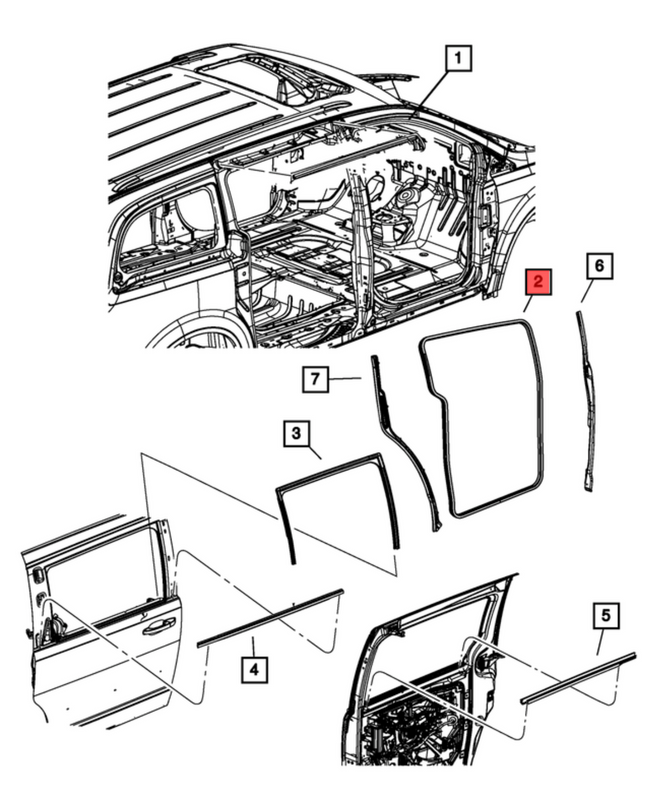 1
2
6
7
3
4
5