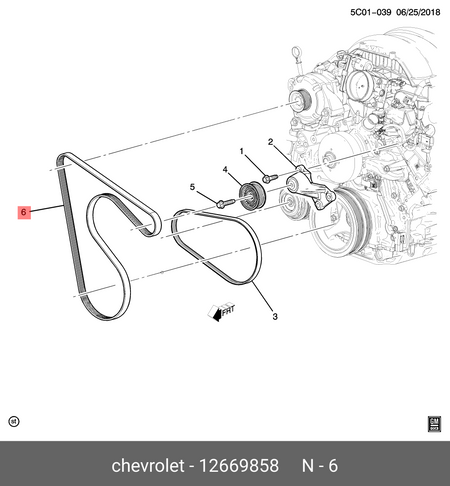 5C01-039 06/25/2018

1

2

4

5

6

3

FRT

GM

chevrolet - 12669858 N - 6