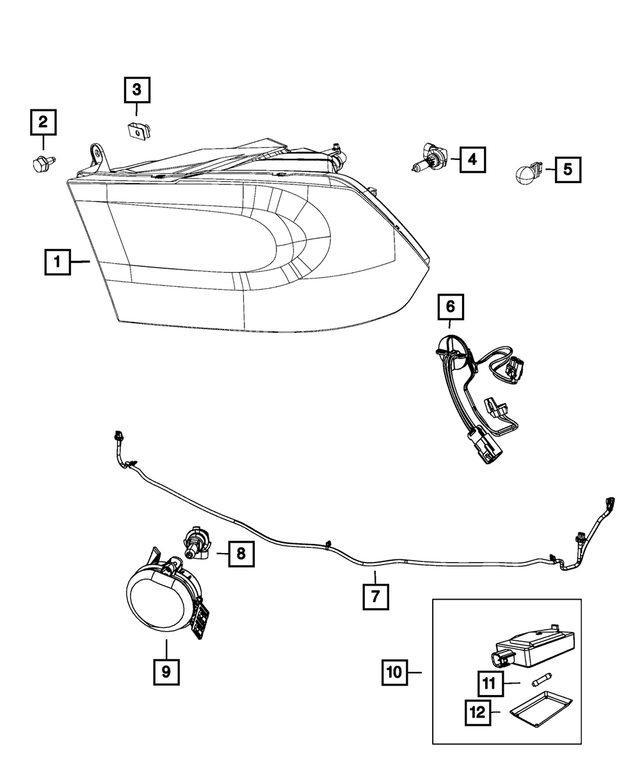 3
2
4
5
1
6
8
7
9
10
11
12