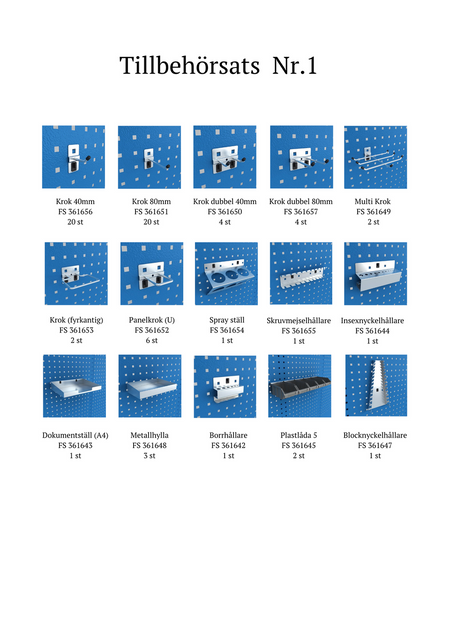 Tillbehörsats Nr.1

Krok 40mm
FS 361656
20 st

Krok 80mm
FS 361651
20 st

Krok dubbel 40mm
FS 361650
4 st

Krok dubbel 80mm
FS 361657
4 st

Multi Krok
FS 361649
2 st

Krok (fyrkantig)
FS 361653
2 st

Panelkrok (U)
FS 361652
6 st

Spray ställ
FS 361654
1 st

Skruvmejselhållare
FS 361655
1 st

Insexnyckelhållare
FS 361644
1 st

Dokumentställ (A4)
FS 361643
1 st

Metallhylla
FS 361648
3 st

Borrhållare
FS 361642
1 st

Plastlåda 5
FS 361645
2 st

Blocknyckelhållare
FS 361647
1 st